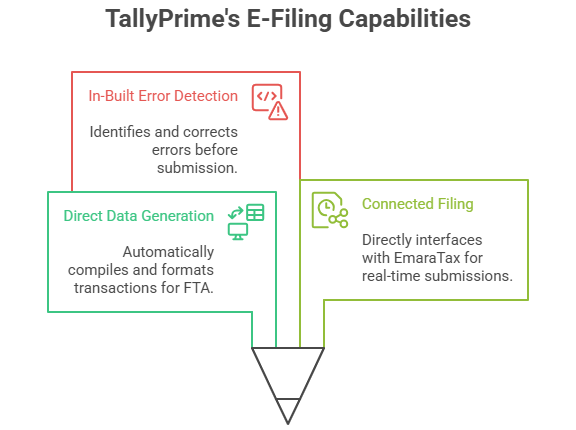 TallyPrime's E-Filing Capabilities

In-Built Error Detection

Identifies and corrects errors before submission.

Direct Data Generation

Automatically compiles and formats transactions for FTA.

Connected Filing

Directly interfaces with EmaraTax for real-time submissions.